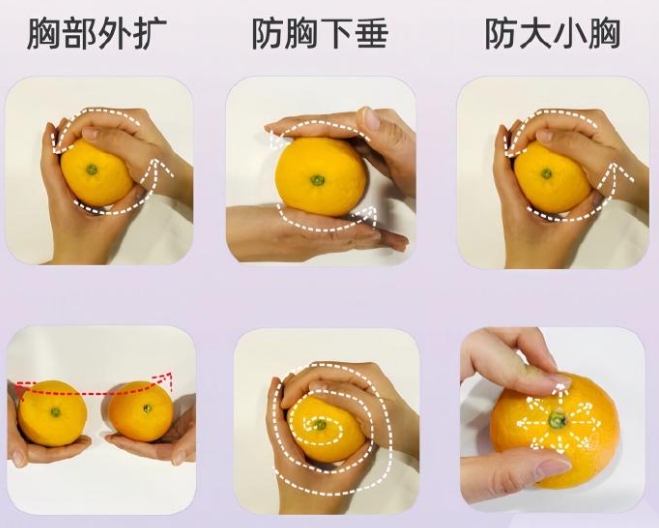 胸部外扩

防胸下垂

防大小胸